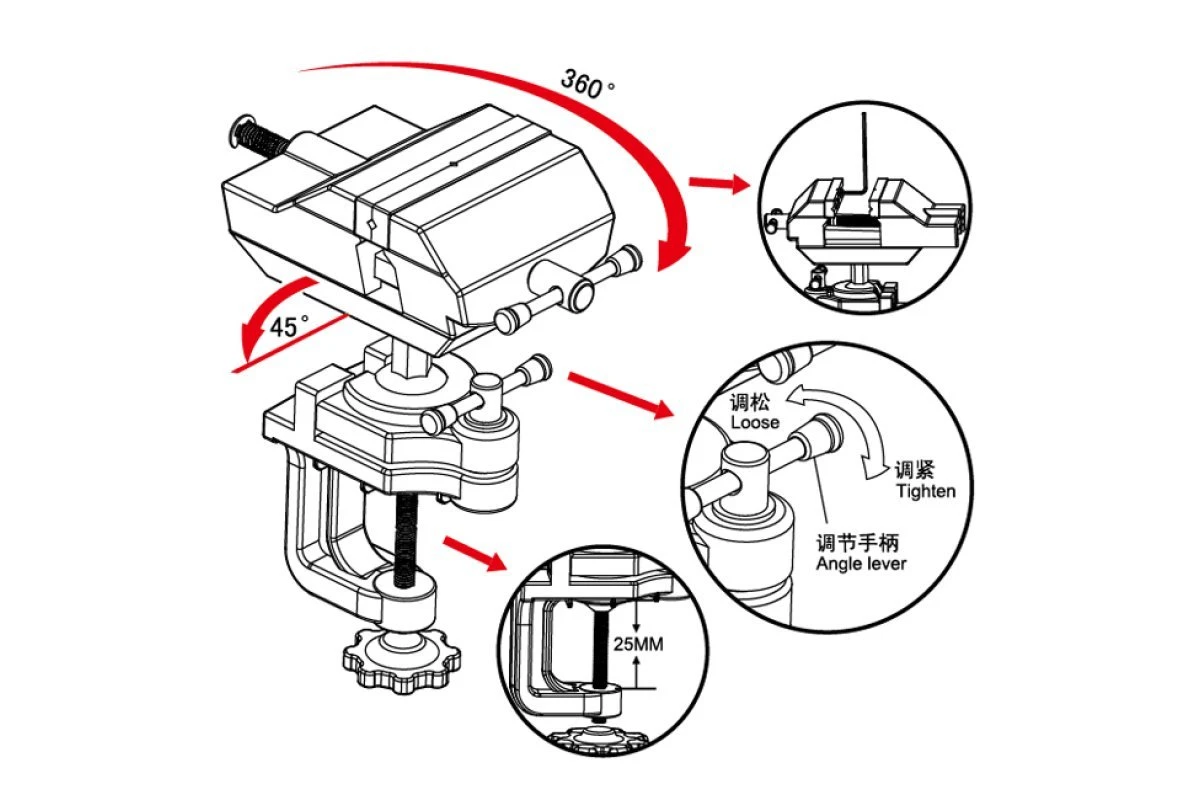 360°

45°

调松
Loose

调紧
Tighten

调节手柄
Angle lever

25MM